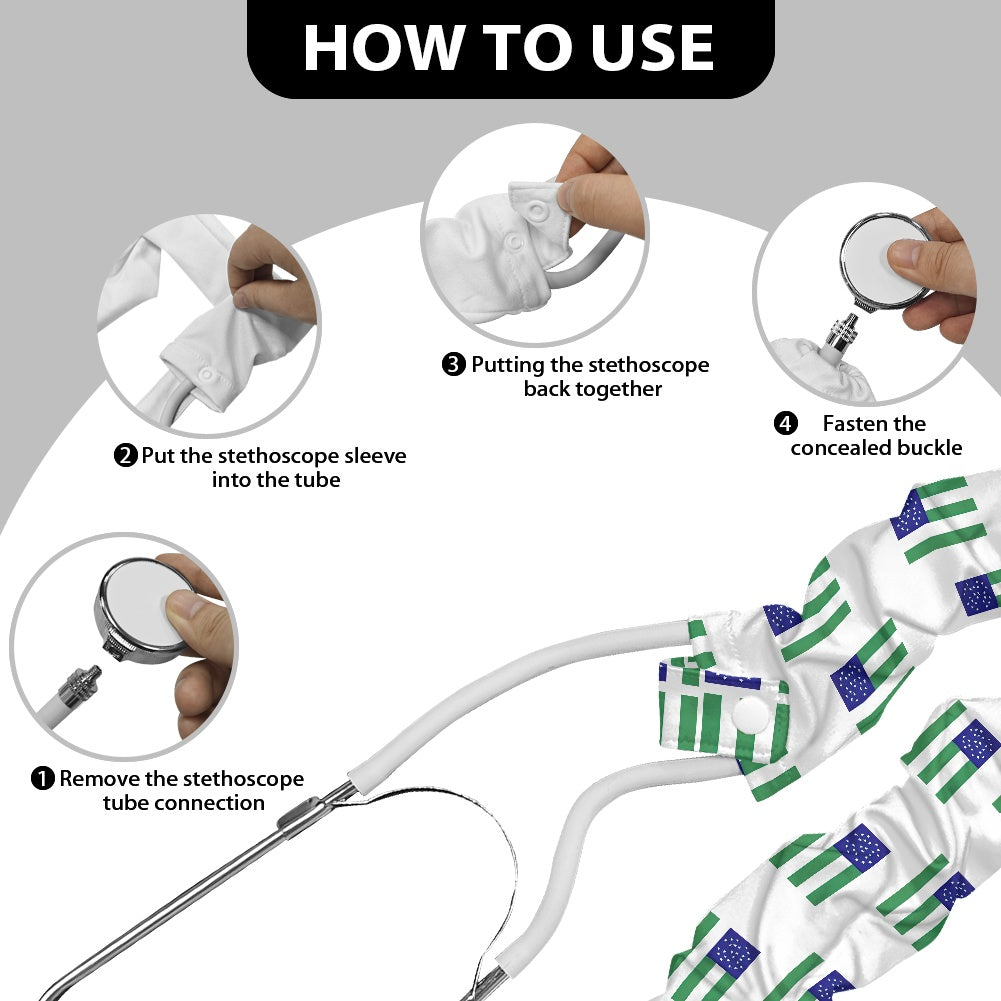 HOW TO USE

❶ Remove the stethoscope tube connection

❷ Put the stethoscope sleeve into the tube

❸ Putting the stethoscope back together

❹ Fasten the concealed buckle